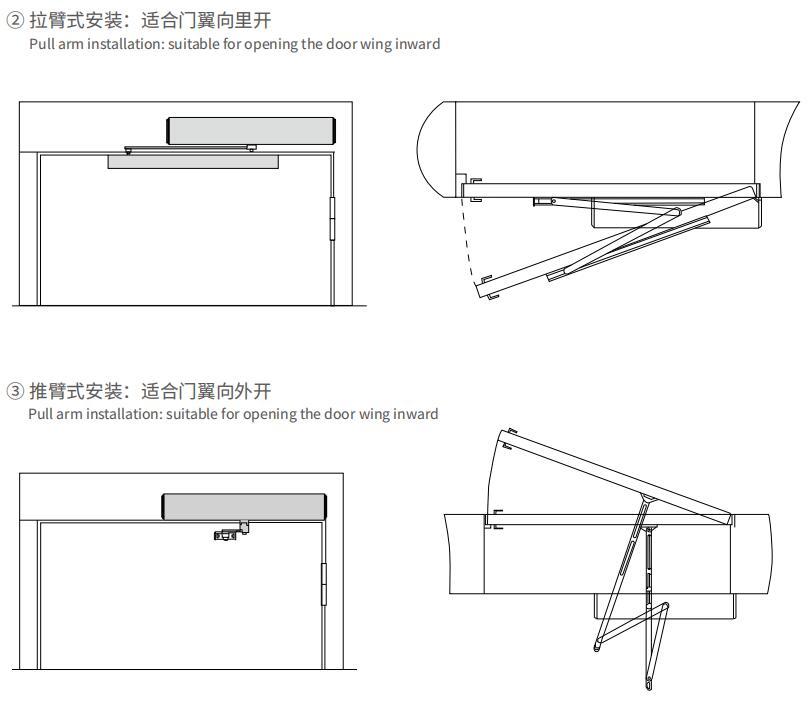 ② 拉臂式安装：适合门翼向里开
Pull arm installation: suitable for opening the door wing inward

③ 推臂式安装：适合门翼向外开
Pull arm installation: suitable for opening the door wing inward